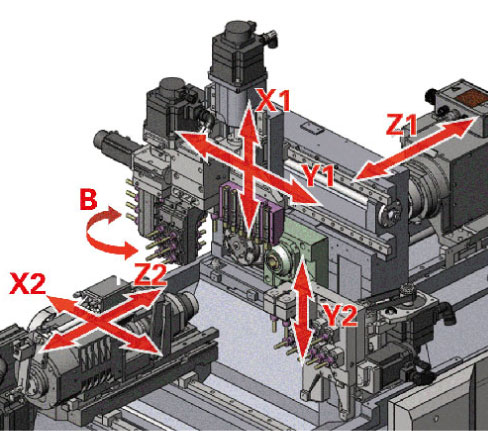 X1
Z1
Y1
B
Z2
X2
Y2